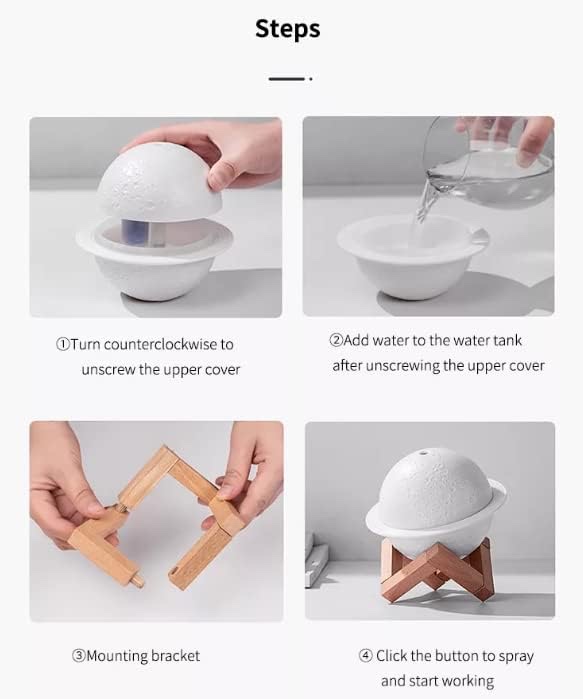 Steps

①Turn counterclockwise to unscrew the upper cover

②Add water to the water tank after unscrewing the upper cover

③Mounting bracket

④ Click the button to spray and start working