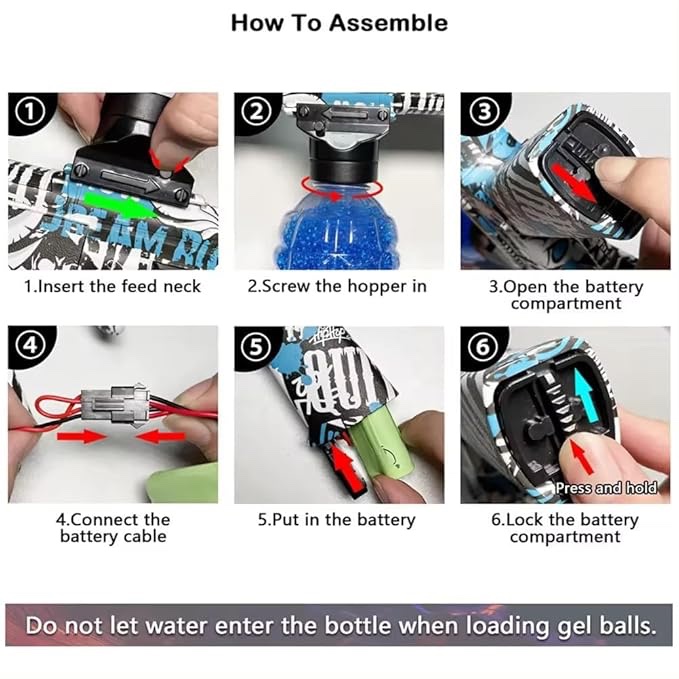 How To Assemble

①

1.Insert the feed neck

②

2.Screw the hopper in

③

3.Open the battery compartment

④

4.Connect the battery cable

⑤

5.Put in the battery

⑥

Press and hold

6.Lock the battery compartment

Do not let water enter the bottle when loading gel balls.